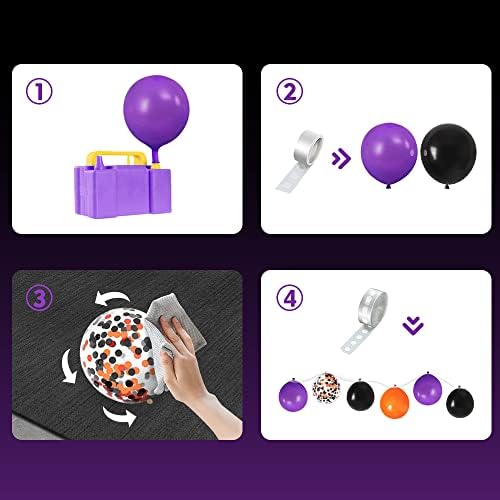 ①

②

③

④