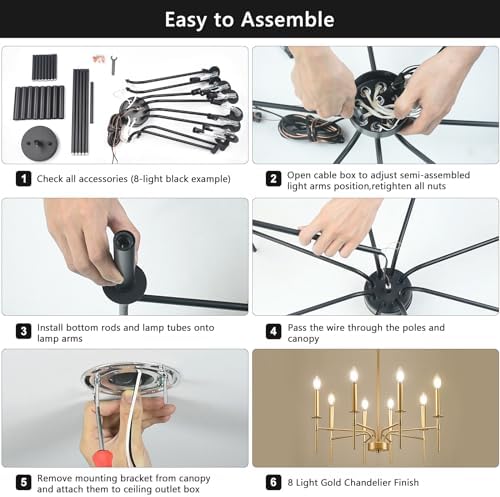 Easy to Assemble

1 Check all accessories (8-light black example)

2 Open cable box to adjust semi-assembled light arms position,retighten all nuts

3 Install bottom rods and lamp tubes onto lamp arms

4 Pass the wire through the poles and canopy

5 Remove mounting bracket from canopy and attach them to ceiling outlet box

6 8 Light Gold Chandelier Finish