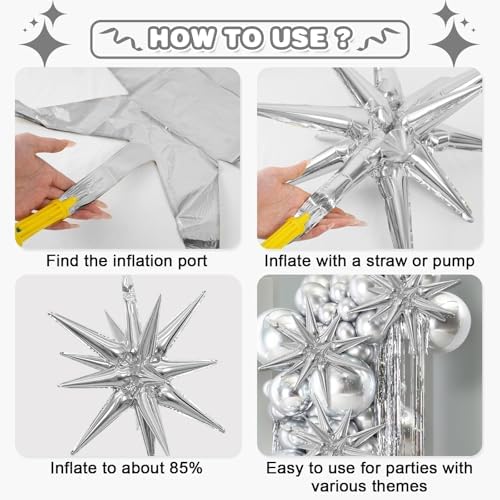 HOW TO USE ?

Find the inflation port

Inflate with a straw or pump

Inflate to about 85%

Easy to use for parties with various themes