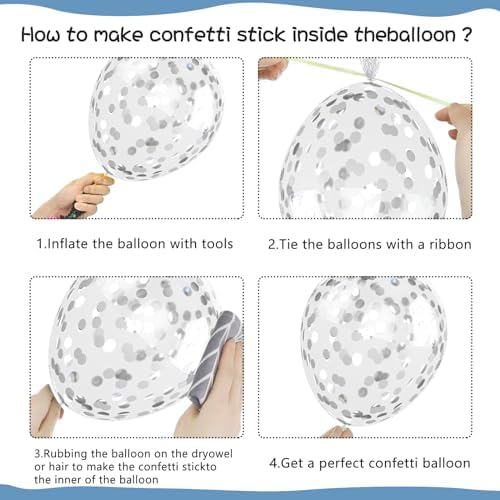 How to make confetti stick inside theballoon ?

1.Inflate the balloon with tools

2.Tie the balloons with a ribbon

3.Rubbing the balloon on the dryowel or hair to make the confetti stickto the inner of the balloon

4.Get a perfect confetti balloon