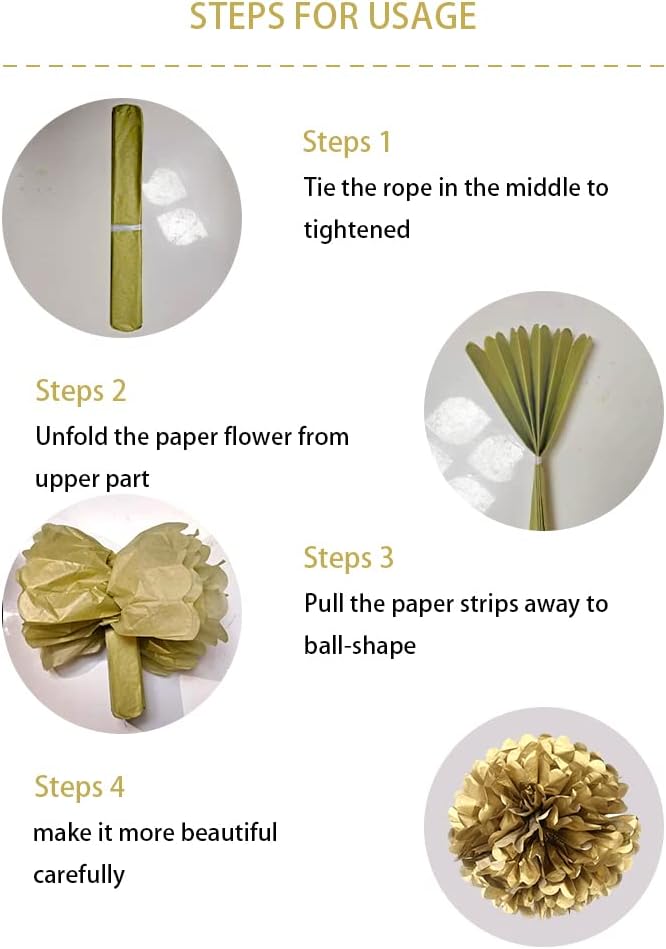 STEPS FOR USAGE

Steps 1
Tie the rope in the middle to tightened

Steps 2
Unfold the paper flower from upper part

Steps 3
Pull the paper strips away to ball-shape

Steps 4
make it more beautiful carefully