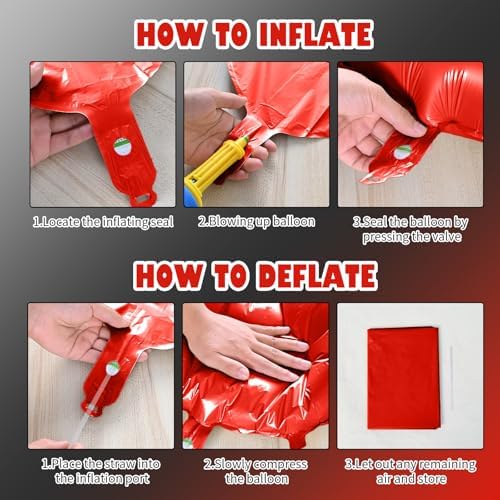 HOW TO INFLATE

1.Locate the inflating seal

2.Blowing up balloon

3.Seal the balloon by pressing the valve

HOW TO DEFLATE

1.Place the straw into the inflation port

2.Slowly compress the balloon

3.Let out any remaining air and store