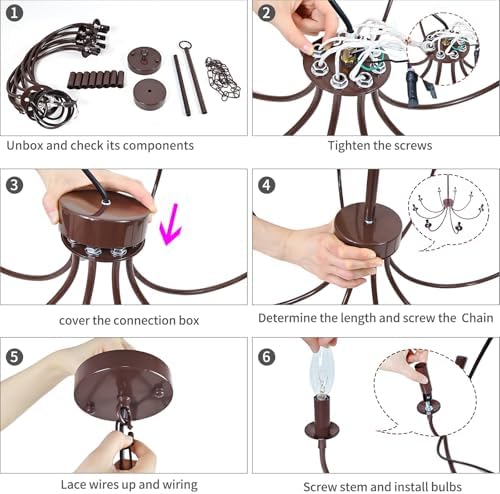 1
Unbox and check its components

2
Tighten the screws

3
cover the connection box

4
Determine the length and screw the Chain

5
Lace wires up and wiring

6
Screw stem and install bulbs