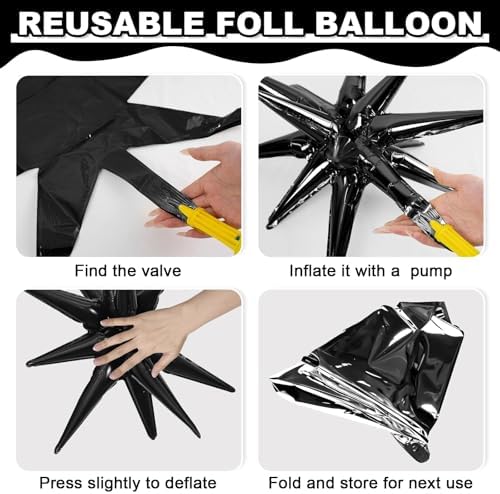 REUSABLE FOLL BALLOON

Find the valve

Inflate it with a pump

Press slightly to deflate

Fold and store for next use