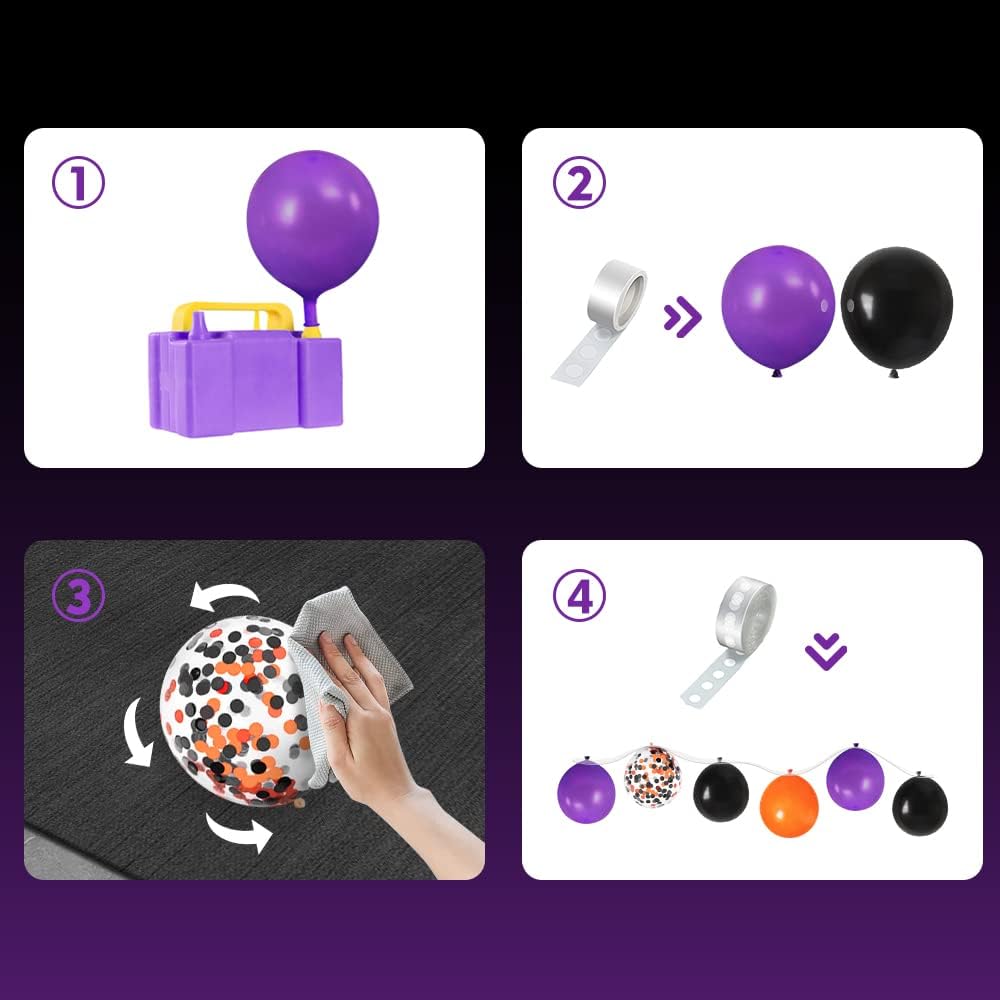 ①

②

③

④