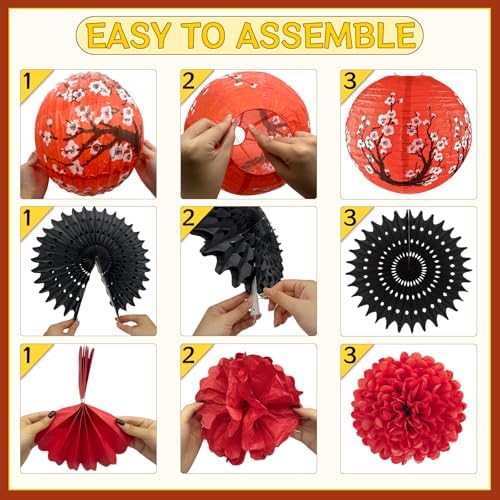 EASY TO ASSEMBLE

1

2

3

1

2

3

1

2

3