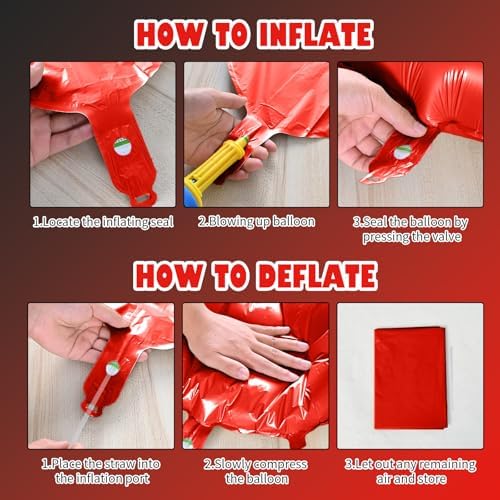 HOW TO INFLATE

1.Locate the inflating seal

2.Blowing up balloon

3.Seal the balloon by pressing the valve

HOW TO DEFLATE

1.Place the straw into the inflation port

2.Slowly compress the balloon

3.Let out any remaining air and store