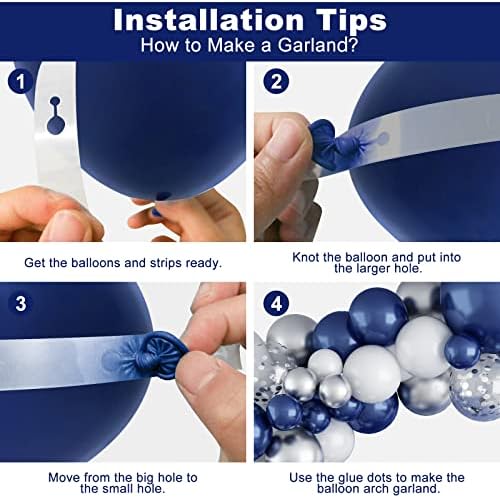 Installation Tips
How to Make a Garland?

1

Get the balloons and strips ready.

2

Knot the balloon and put into the larger hole.

3

Move from the big hole to the small hole.

4

Use the glue dots to make the balloon arch garland.