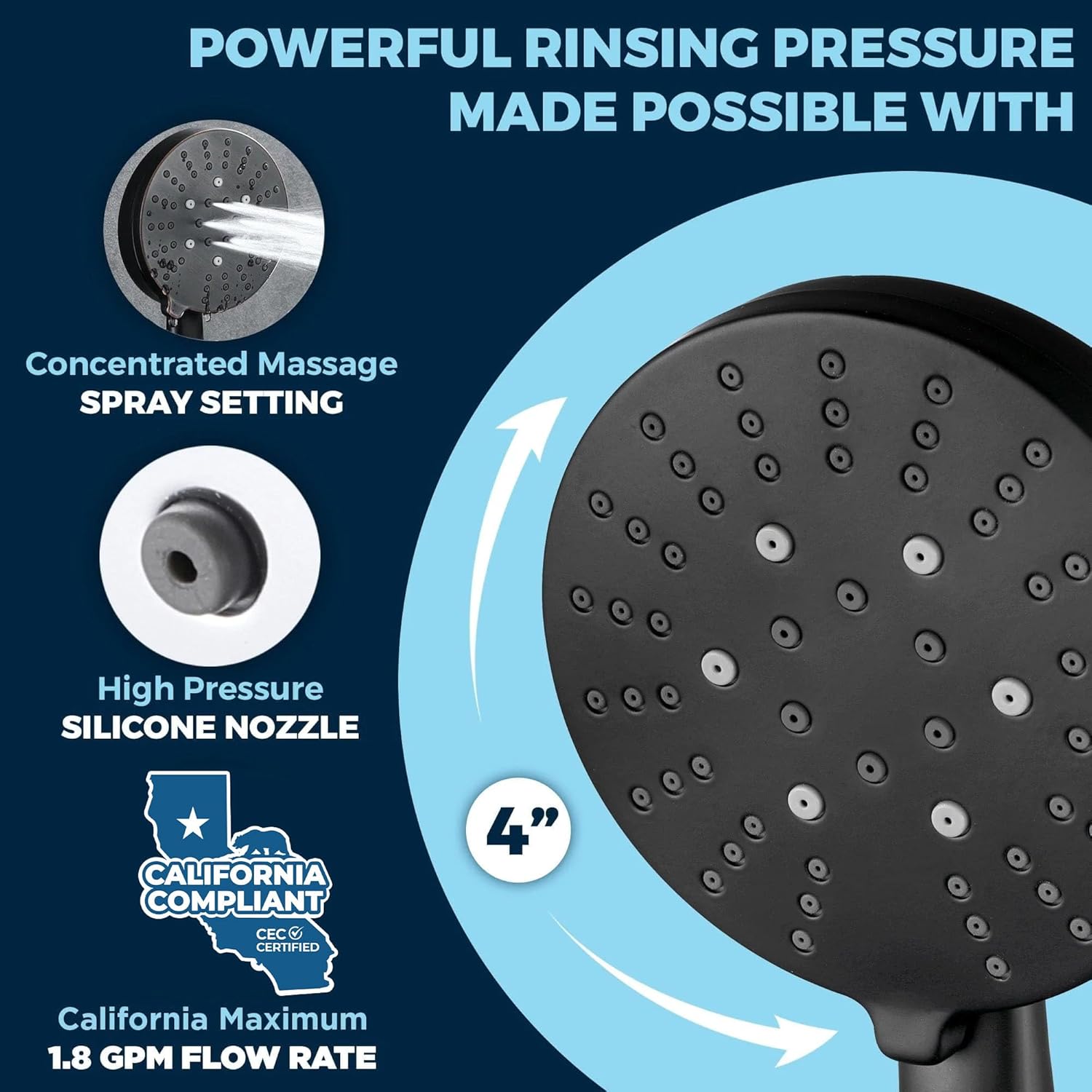 POWERFUL RINSING PRESSURE MADE POSSIBLE WITH

Concentrated Massage
SPRAY SETTING

High Pressure
SILICONE NOZZLE

CALIFORNIA COMPLIANT
CEC CERTIFIED

California Maximum
1.8 GPM FLOW RATE

4”