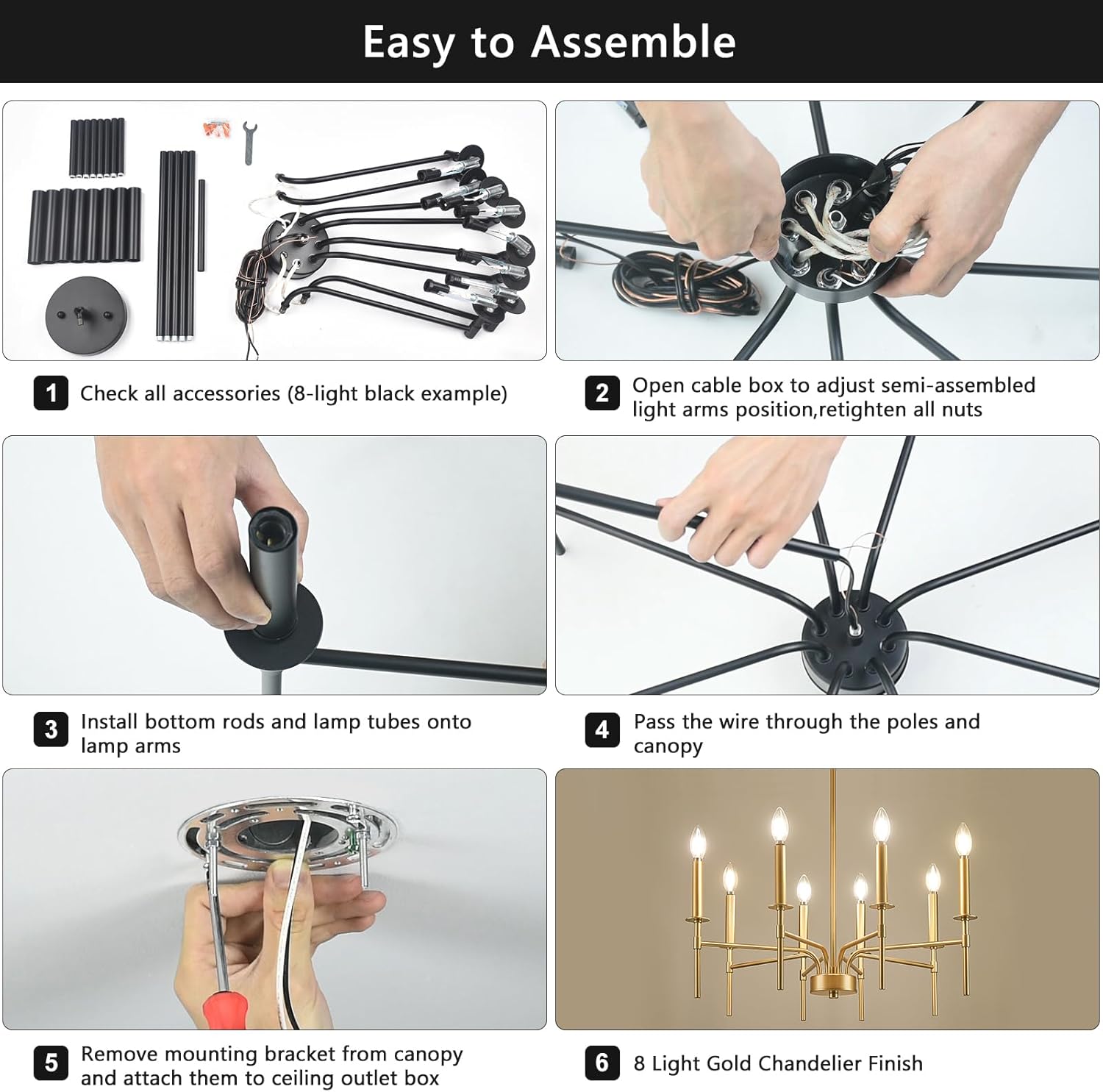 Easy to Assemble

1 Check all accessories (8-light black example)

2 Open cable box to adjust semi-assembled light arms position,retighten all nuts

3 Install bottom rods and lamp tubes onto lamp arms

4 Pass the wire through the poles and canopy

5 Remove mounting bracket from canopy and attach them to ceiling outlet box

6 8 Light Gold Chandelier Finish