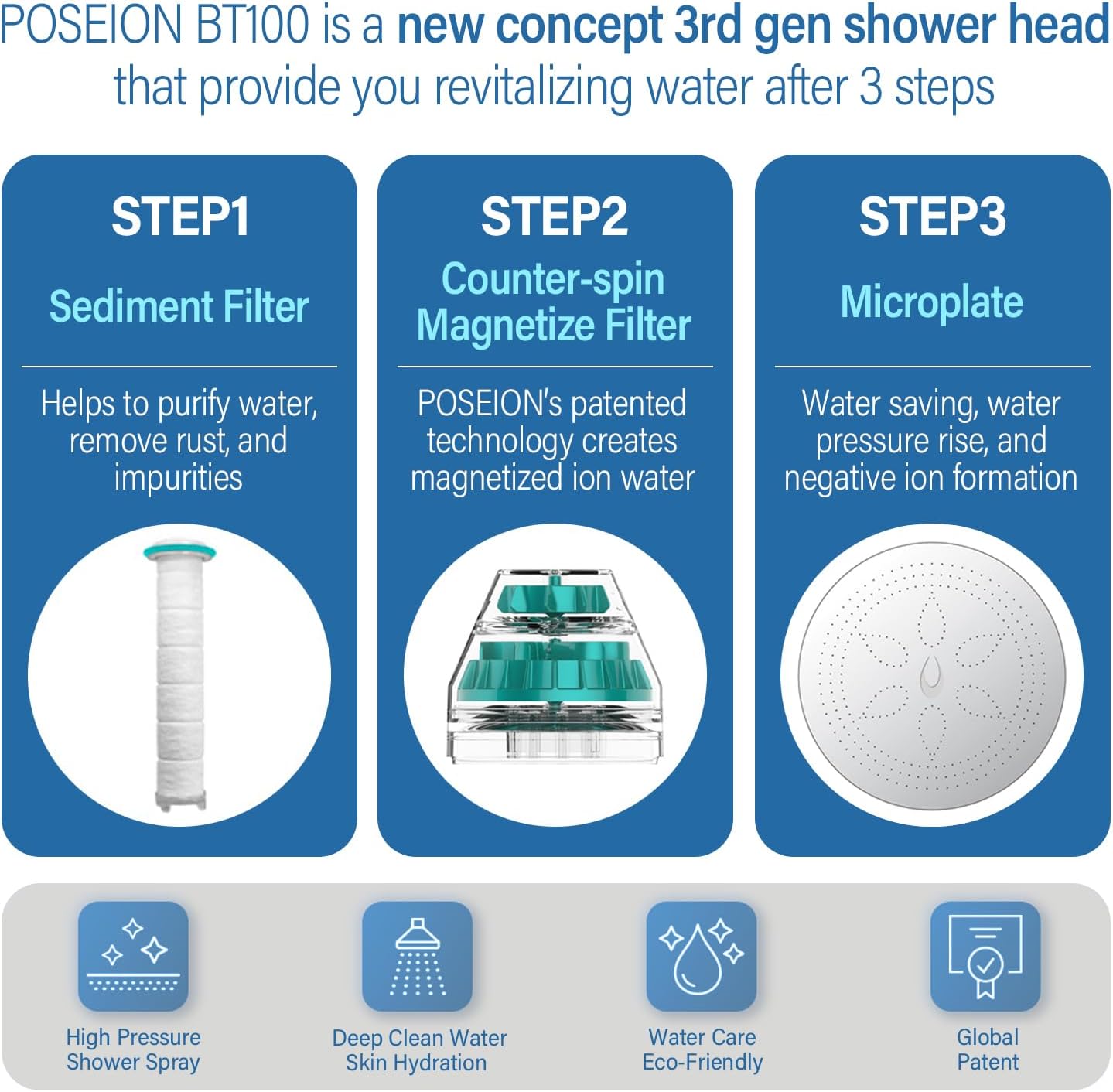 POSEION BT100 is a new concept 3rd gen shower head that provide you revitalizing water after 3 steps

STEP1

Sediment Filter

Helps to purify water, remove rust, and impurities

STEP2

Counter-spin Magnetize Filter

POSEION's patented technology creates magnetized ion water

STEP3

Microplate

Water saving, water pressure rise, and negative ion formation

High Pressure Shower Spray

Deep Clean Water Skin Hydration

Water Care Eco-Friendly

Global Patent