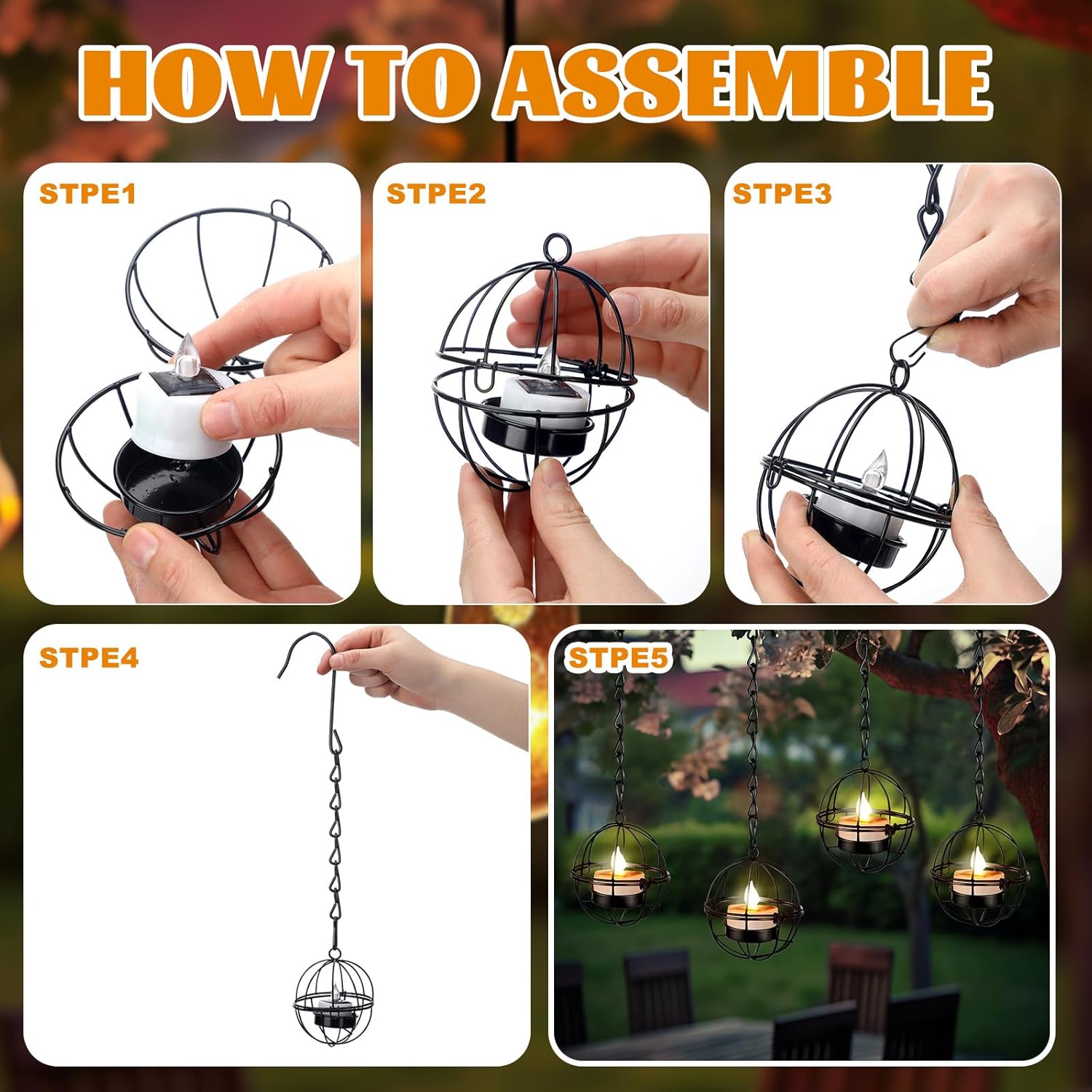 HOW TO ASSEMBLE

STPE1

STPE2

STPE3

STPE4

STPE5