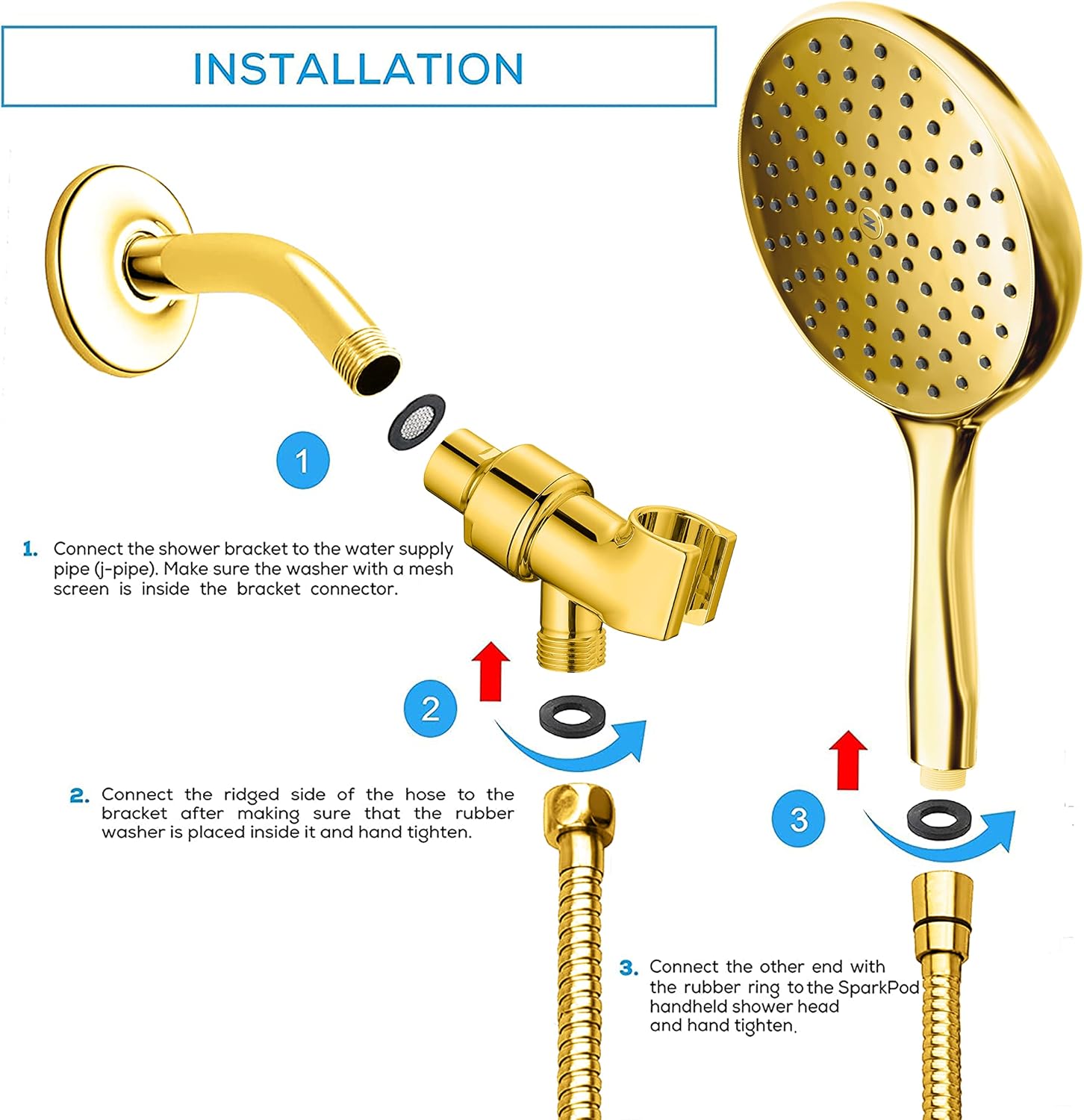 INSTALLATION

1

1. Connect the shower bracket to the water supply pipe (j-pipe). Make sure the washer with a mesh screen is inside the bracket connector.

2

2. Connect the ridged side of the hose to the bracket after making sure that the rubber washer is placed inside it and hand tighten.

3

3. Connect the other end with the rubber ring to the SparkPod handheld shower head and hand tighten.