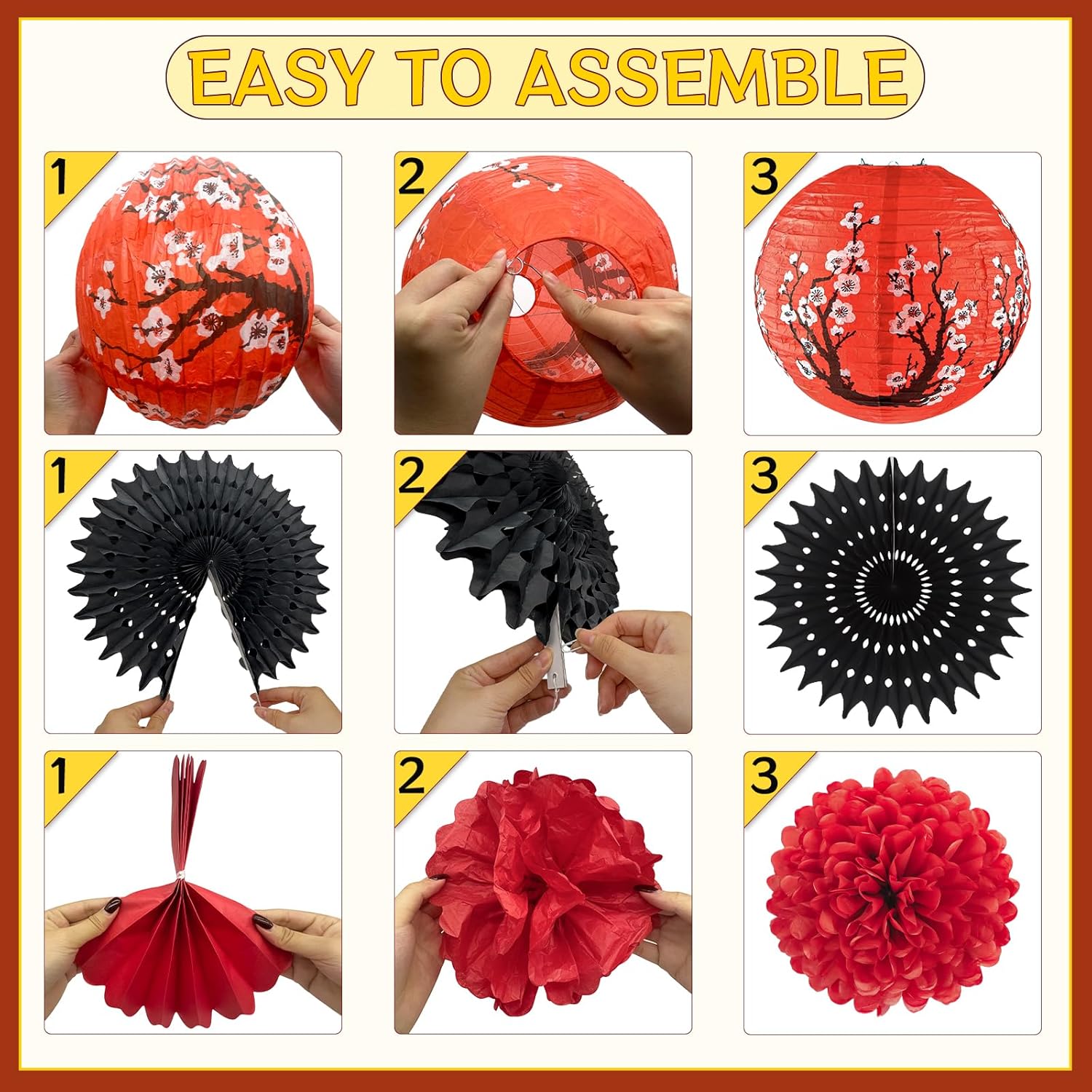 EASY TO ASSEMBLE

1

2

3

1

2

3

1

2

3